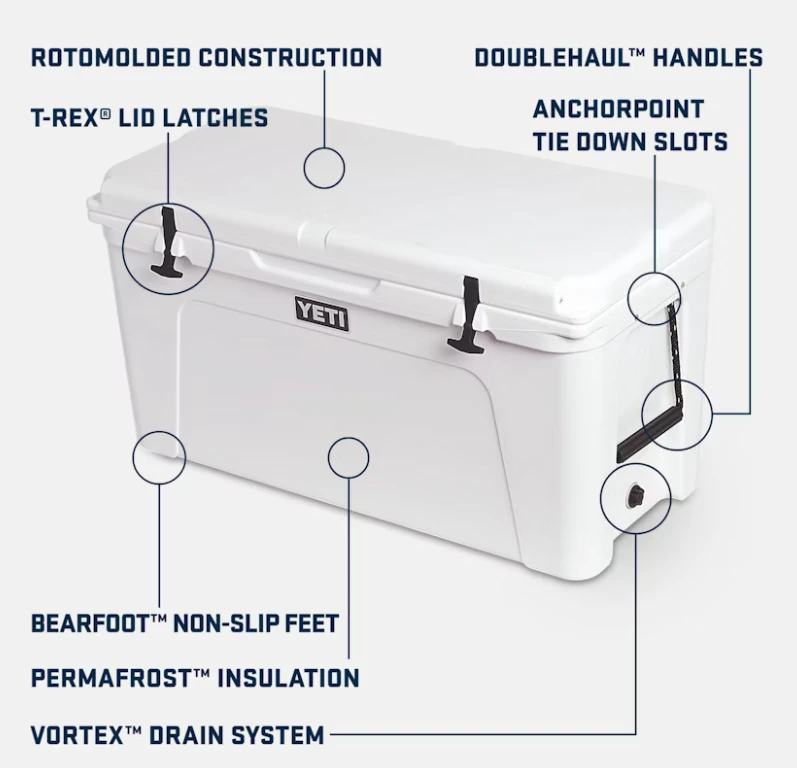 ROTOMOLDED CONSTRUCTION

DOUBLEHAUL™ HANDLES

T-REX® LID LATCHES

ANCHORPOINT TIE DOWN SLOTS

YETI

BEARFOOT™ NON-SLIP FEET

PERMAFROST™ INSULATION

VORTEX™ DRAIN SYSTEM